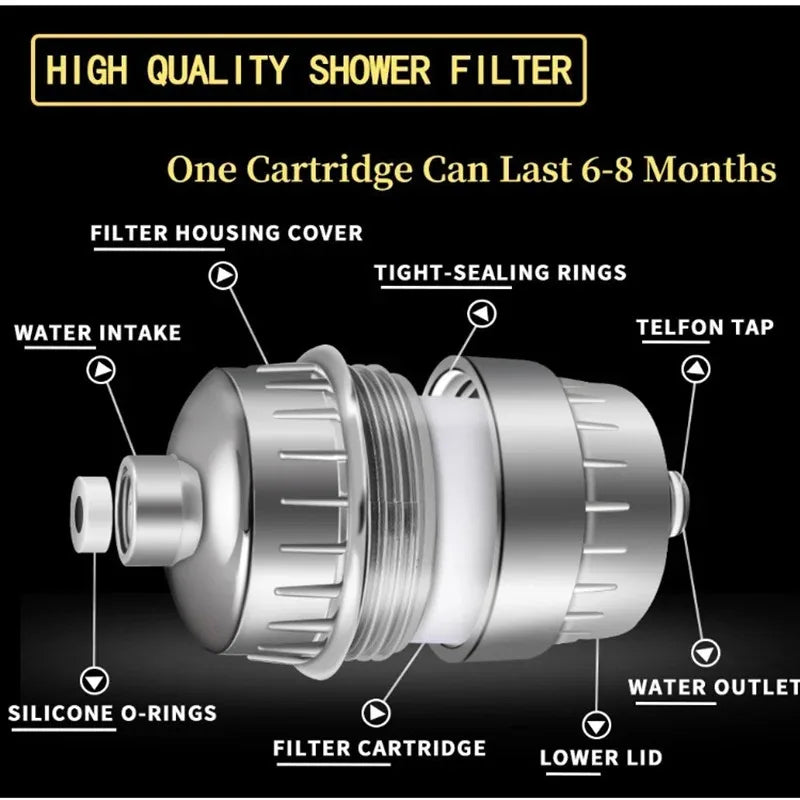 HIGH QUALITY SHOWER FILTER

One Cartridge Can Last 6-8 Months

FILTER HOUSING COVER

TIGHT-SEALING RINGS

WATER INTAKE

TELFON TAP

SILICONE O-RINGS

FILTER CARTRIDGE

LOWER LID

WATER OUTLET