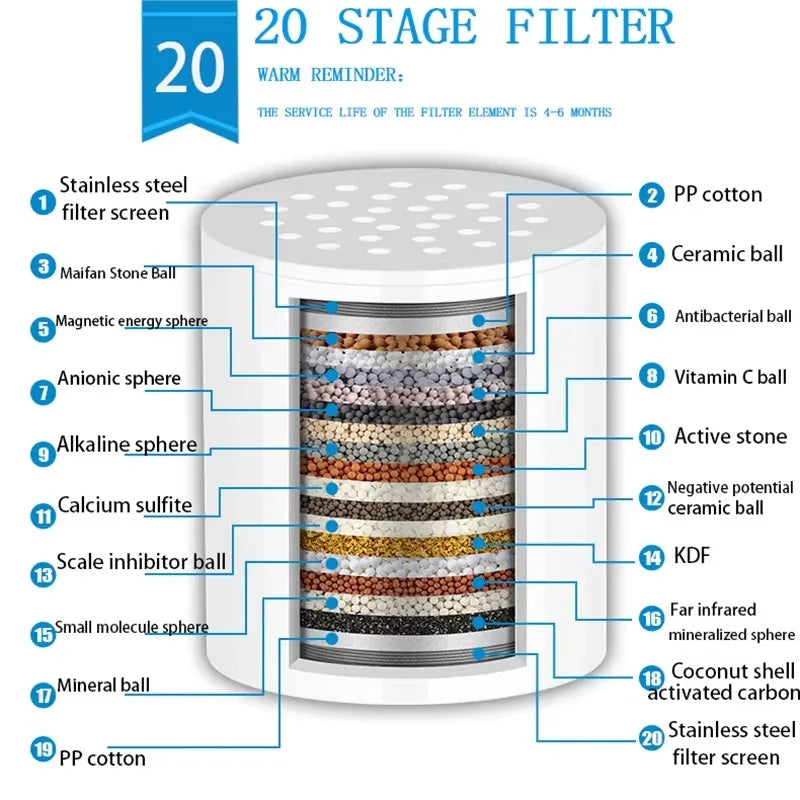 20

20 STAGE FILTER

WARM REMINDER:

THE SERVICE LIFE OF THE FILTER ELEMENT IS 4-6 MONTHS

1 Stainless steel filter screen

2 PP cotton

3 Maifan Stone Ball

4 Ceramic ball

5 Magnetic energy sphere

6 Antibacterial ball

7 Anionic sphere

8 Vitamin C ball

9 Alkaline sphere

10 Active stone

11 Calcium sulfite

12 Negative potential ceramic ball

13 Scale inhibitor ball

14 KDF

15 Small molecule sphere

16 Far infrared mineralized sphere

17 Mineral ball

18 Coconut shell activated carbon

19 PP cotton

20 Stainless steel filter screen